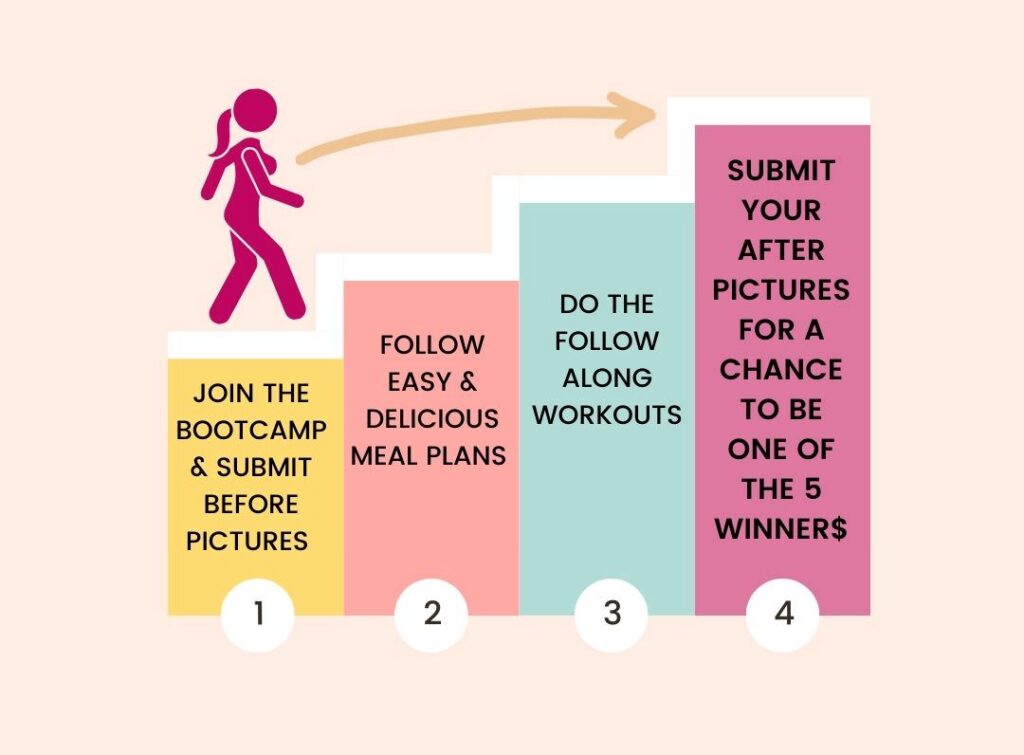 JOIN THE BOOTCAMP & SUBMIT BEFORE PICTURES

1

FOLLOW EASY & DELICIOUS MEAL PLANS

2

DO THE FOLLOW ALONG WORKOUTS

3

SUBMIT YOUR AFTER PICTURES FOR A CHANCE TO BE ONE OF THE 5 WINNER$

4